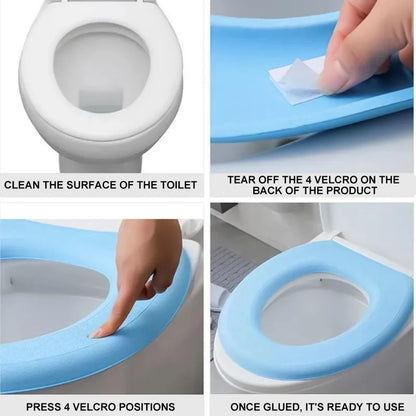 CLEAN THE SURFACE OF THE TOILET

TEAR OFF THE 4 VELCRO ON THE BACK OF THE PRODUCT

PRESS 4 VELCRO POSITIONS

ONCE GLUED, IT'S READY TO USE