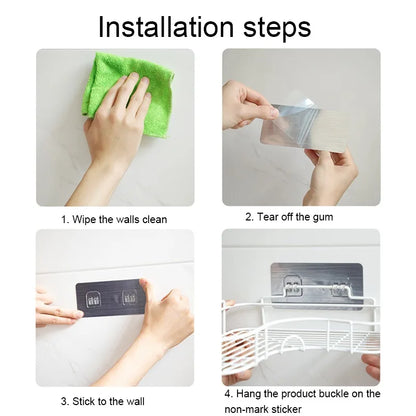 Installation steps

1. Wipe the walls clean

2. Tear off the gum

3. Stick to the wall

4. Hang the product buckle on the non-mark sticker