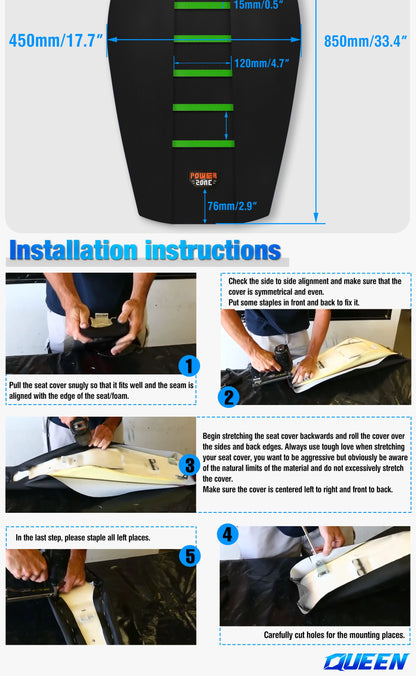 15mm/0.5"

450mm/17.7"

850mm/33.4"

120mm/4.7"

POWER ZONE

76mm/2.9"

Installation instructions

1

Pull the seat cover snugly so that it fits well and the seam is aligned with the edge of the seat/foam.

Check the side to side alignment and make sure that the cover is symmetrical and even.
Put some staples in front and back to fix it.

2

3

Begin stretching the seat cover backwards and roll the cover over the sides and back edges. Always use tough love when stretching your seat cover, you want to be aggressive but obviously be aware of the natural limits of the material and do not excessively stretch the cover.
Make sure the cover is centered left to right and front to back.

In the last step, please staple all left places.

5

4

Carefully cut holes for the mounting places.

QUEEN