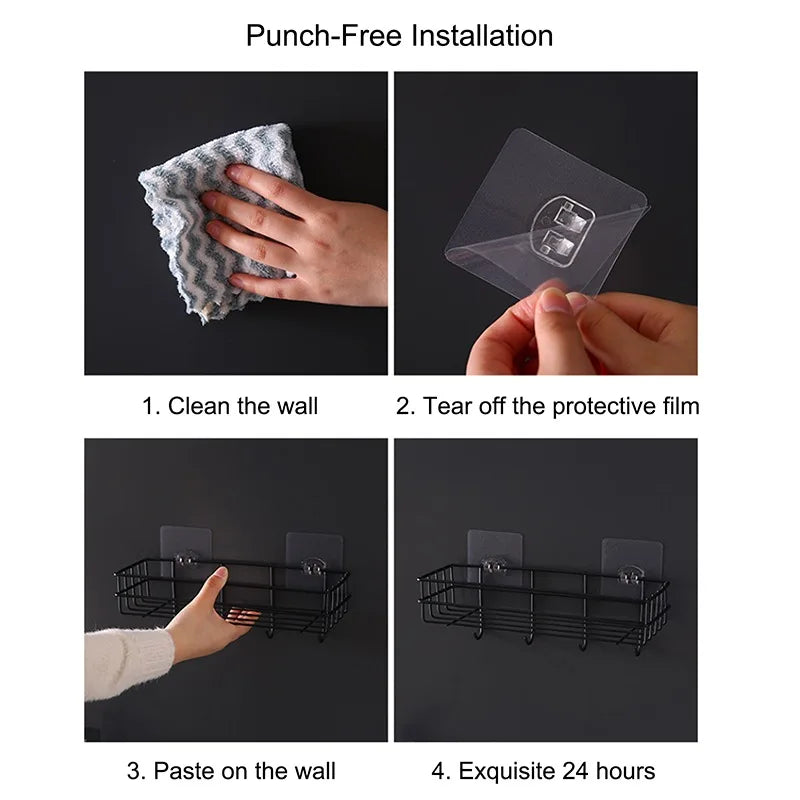 Punch-Free Installation

1. Clean the wall

2. Tear off the protective film

3. Paste on the wall

4. Exquisite 24 hours