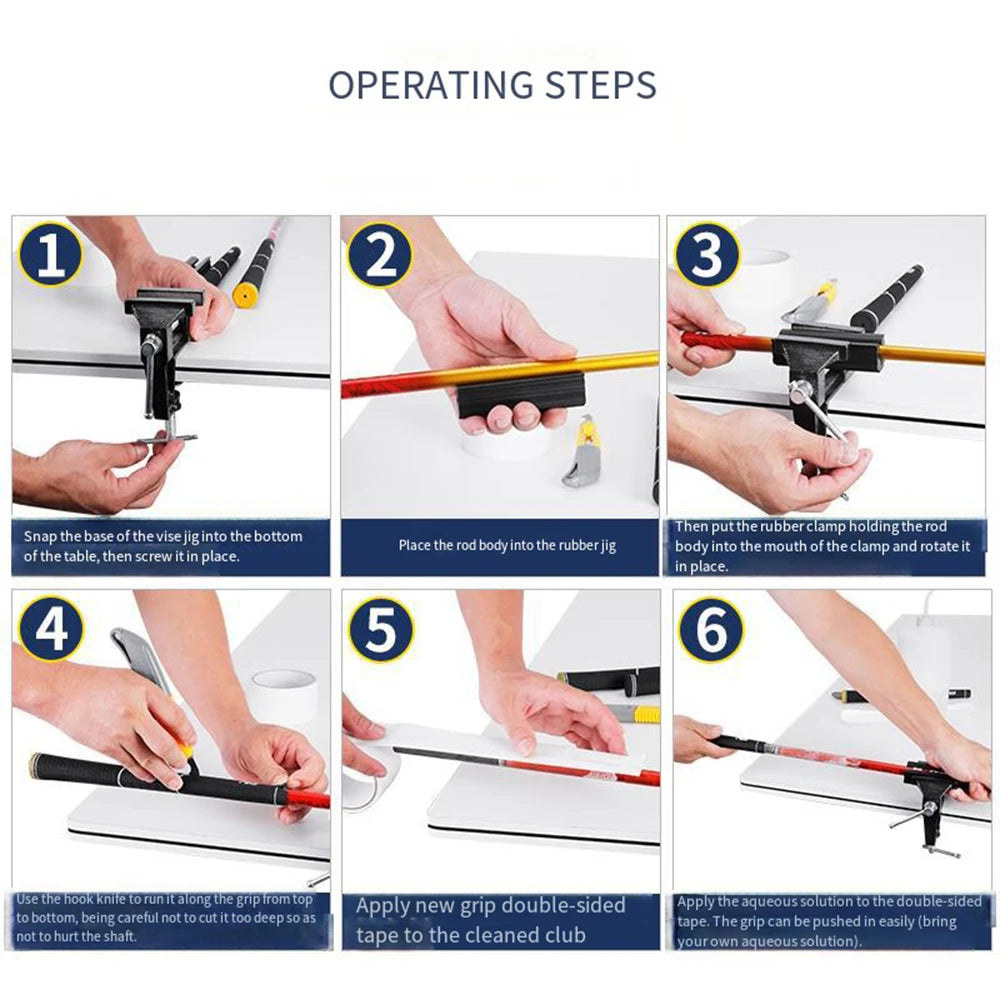 OPERATING STEPS

1

Snap the base of the vise jig into the bottom of the table, then screw it in place.

2

Place the rod body into the rubber jig

3

Then put the rubber clamp holding the rod body into the mouth of the clamp and rotate it in place.

4

Use the hook knife to run it along the grip from top to bottom, being careful not to cut it too deep so as not to hurt the shaft.

5

Apply new grip double-sided tape to the cleaned club

6

Apply the aqueous solution to the double-sided tape. The grip can be pushed in easily (bring your own aqueous solution).